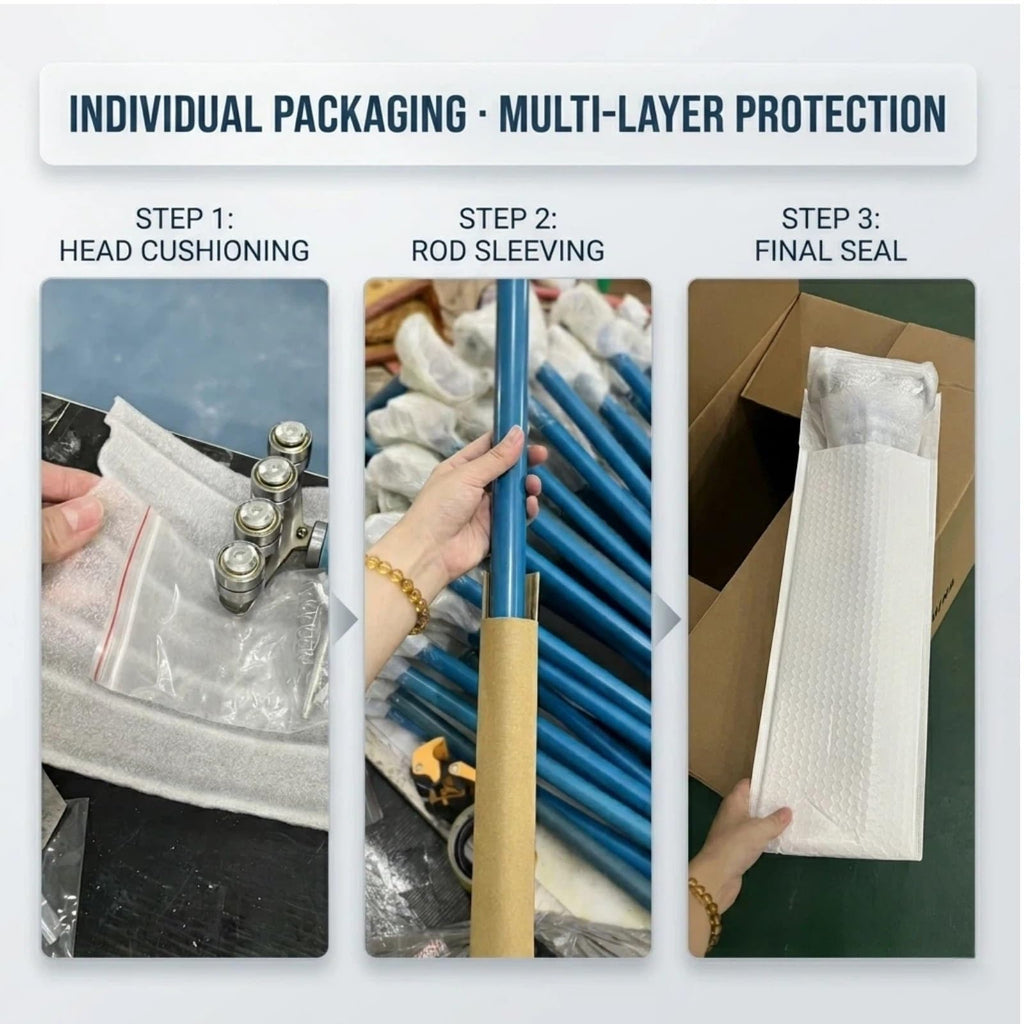 INDIVIDUAL PACKAGING · MULTI-LAYER PROTECTION

STEP 1:
HEAD CUSHIONING

STEP 2:
ROD SLEEVING

STEP 3:
FINAL SEAL