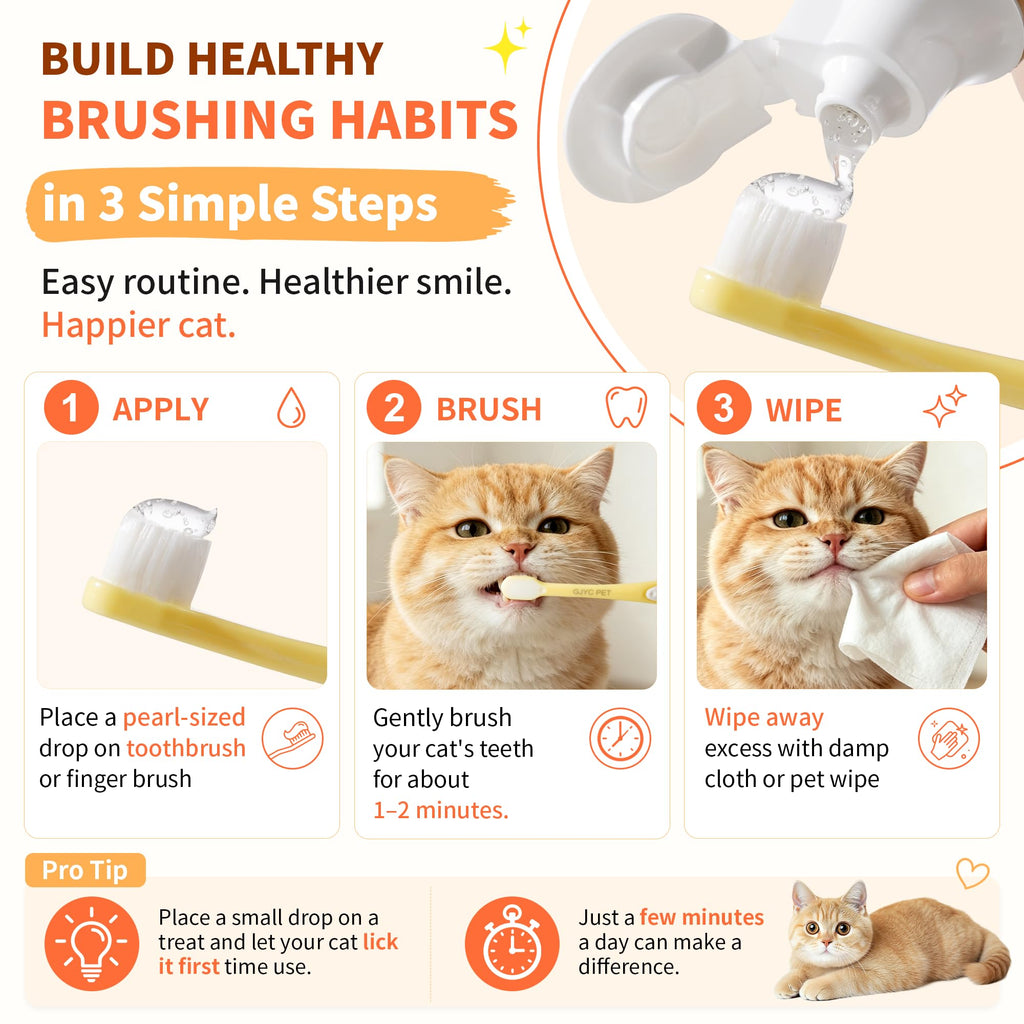 BUILD HEALTHY
BRUSHING HABITS
in 3 Simple Steps

Easy routine. Healthier smile.
Happier cat.

1 APPLY

Place a pearl-sized drop on toothbrush or finger brush

2 BRUSH

GJYC PET

Gently brush your cat's teeth for about 1–2 minutes.

3 WIPE

Wipe away excess with damp cloth or pet wipe

Pro Tip

Place a small drop on a treat and let your cat lick it first time use.

Just a few minutes a day can make a difference.